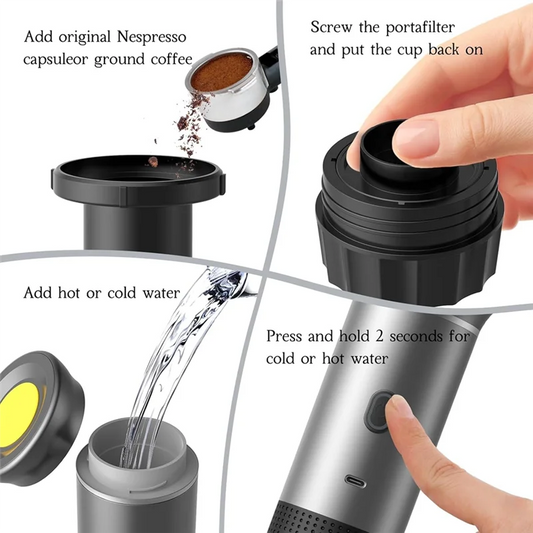 Add original Nespresso capsuleor ground coffee

Screw the portafilter and put the cup back on

Add hot or cold water

Press and hold 2 seconds for cold or hot water